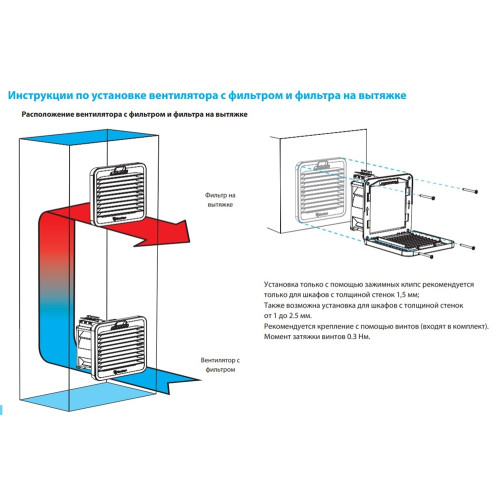 Инструкции по установке вентилятора с фильтром и фильтра на вытяжке

Расположение вентилятора с фильтром и фильтра на вытяжке

Фильтр на вытяжке

Вентилятор с фильтром

Установка только с помощью зажимных клипс рекомендуется только для шкафов с толщиной стенок 1,5 мм;
Также возможна установка для шкафов с толщиной стенок от 1 до 2.5 мм.
Рекомендуется крепление с помощью винтов (входят в комплект).
Момент затяжки винтов 0.3 Нм.