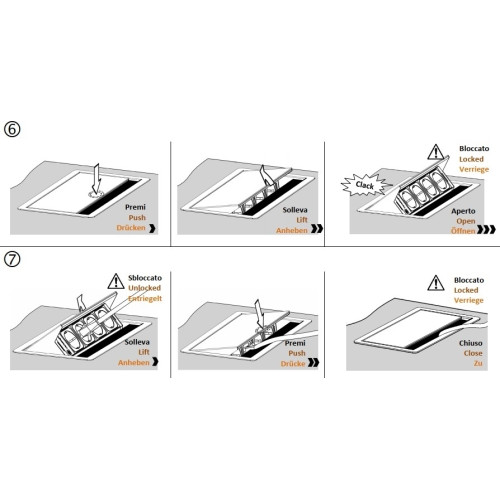 ⑥

Premi
Push
Drücken

Solleva
Lift
Anheben

Clack

Bloccato
Locked
Verriege

Aperto
Open
Öffnen

⑦

Sbloccato
Unlocked
Entriegelt

Solleva
Lift
Anheben

Premi
Push
Drücke

Bloccato
Locked
Verriege

Chiuso
Close
Zu