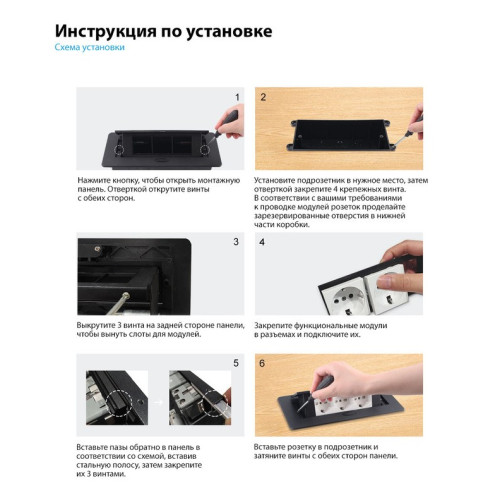 Инструкция по установке
Схема установки

1

Нажмите кнопку, чтобы открыть монтажную панель. Отверткой открутите винты с обеих сторон.

2

Установите подрозетник в нужное место, затем отверткой закрепите 4 крепежных винта. В соответствии с вашими требованиями к проводке модулей розеток проделайте зарезервированные отверстия в нижней части коробки.

3

Выкрутите 3 винта на задней стороне панели, чтобы вынуть слоты для модулей.

4

Закрепите функциональные модули в разъемах и подключите их.

5

Вставьте пазы обратно в панель в соответствии со схемой, вставив стальную полосу, затем закрепите их 3 винтами.

6

Вставьте розетку в подрозетник и затяните винты с обеих сторон панели.