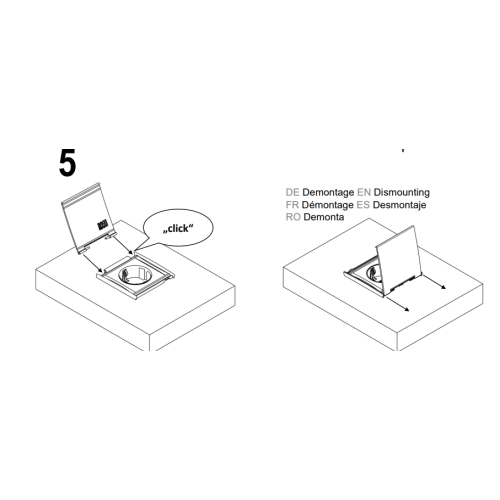 5

„click“

DE Demontage EN Dismounting
FR Démontage ES Desmontaje
RO Demonta