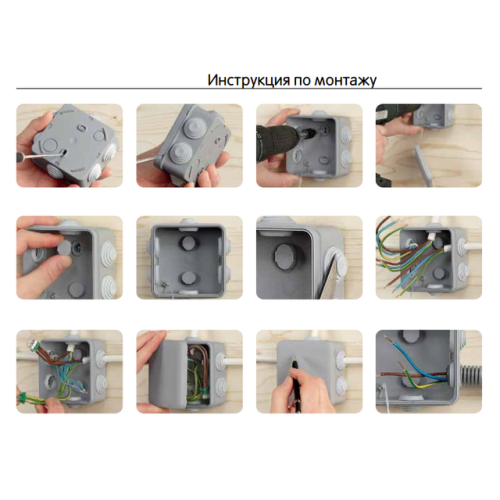 Инструкция по монтажу