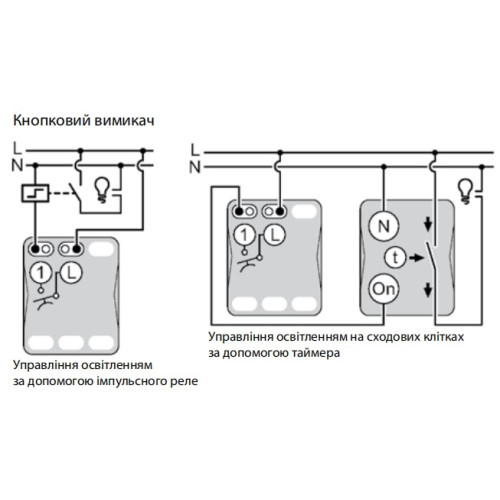 Кнопковий вимикач

L
N

1
L

Управління освітленням
за допомогою імпульсного реле

L
N

1
L

N
t
On

Управління освітленням на сходових клітках
за допомогою таймера