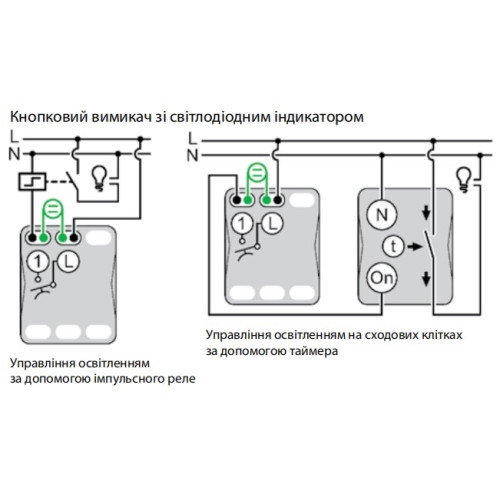 Кнопковий вимикач зі світлодіодним індикатором

L
N
1
L

Управління освітленням
за допомогою імпульсного реле

L
N
1
L
N
t
On

Управління освітленням на сходових клітках
за допомогою таймера