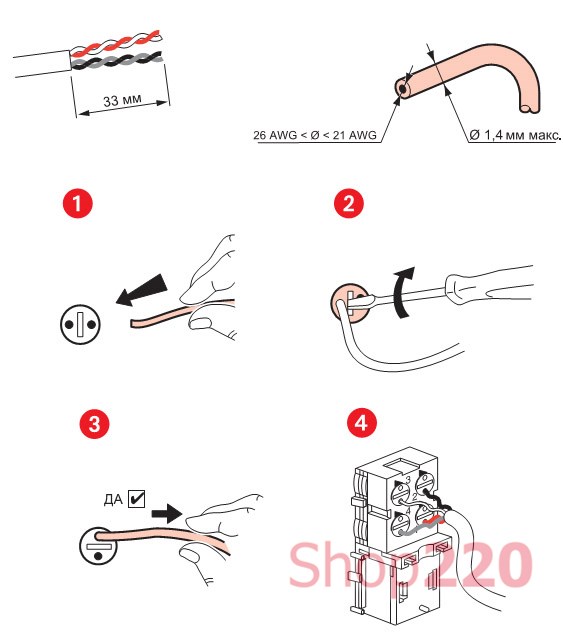 33 мм

26 AWG < Ø < 21 AWG

Ø 1,4 мм макс.

1

2

3

ДА ✔

4

3
2
4

Shop220